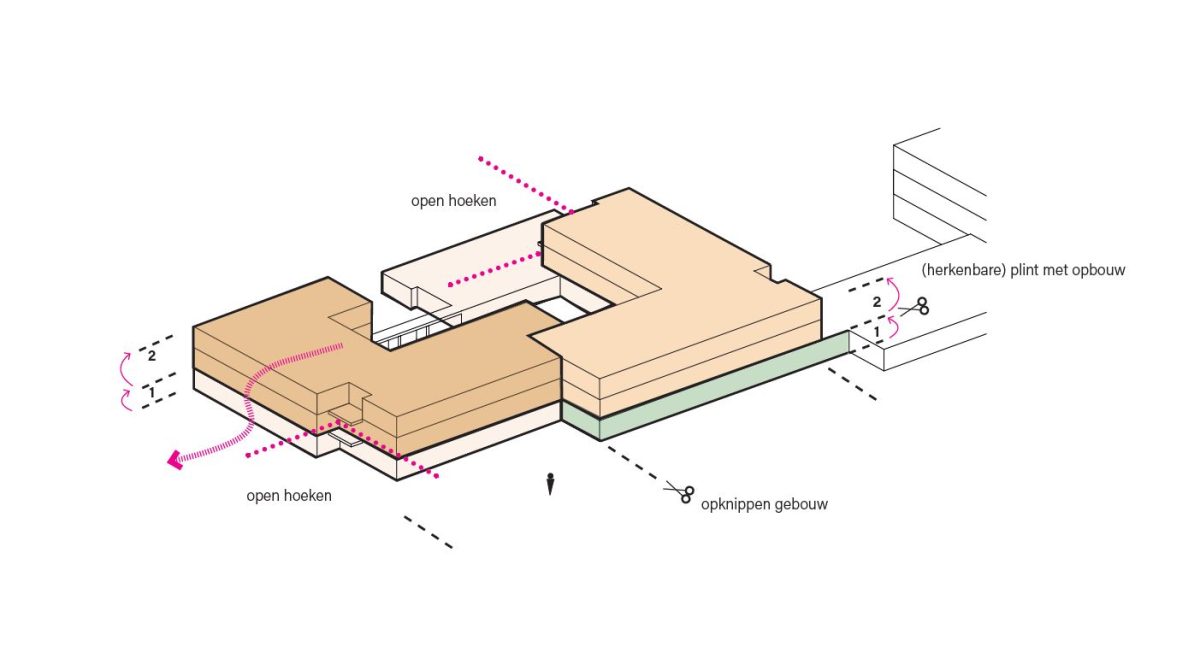 open hoeken

(herkenbare) plint met opbouw

2

1

2

1

open hoeken

opknippen gebouw