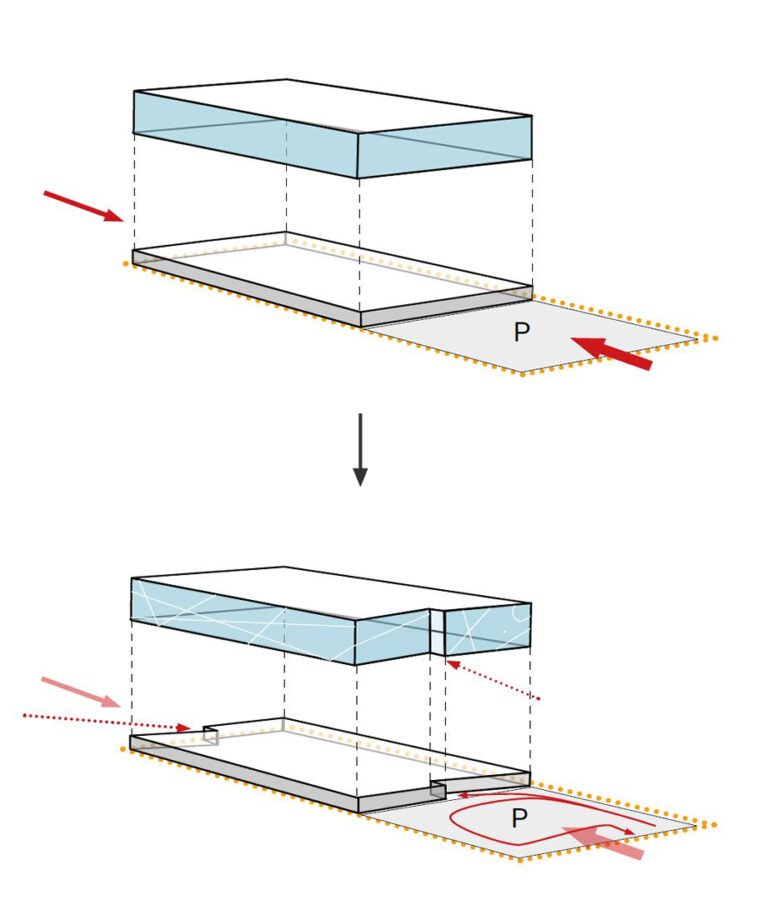 P

P